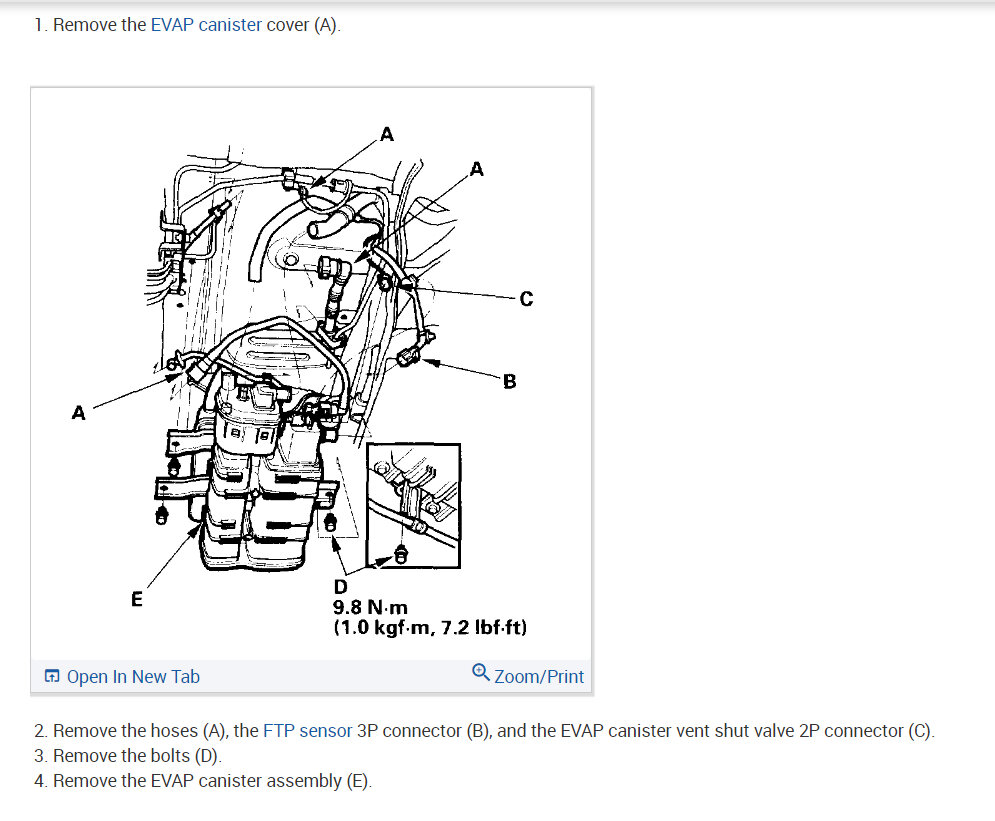 1. Remove the EVAP canister cover (A).

A
A
C
B
A
E
D
9.8 N·m
(1.0 kgf·m, 7.2 lbf·ft)

Open In New Tab
Zoom/Print

2. Remove the hoses (A), the FTP sensor 3P connector (B), and the EVAP canister vent shut valve 2P connector (C).
3. Remove the bolts (D).
4. Remove the EVAP canister assembly (E).