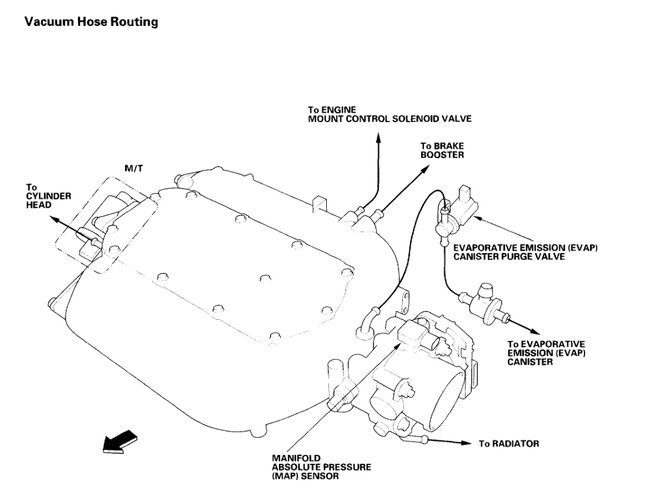 Vacuum Hose Routing

To ENGINE
MOUNT CONTROL SOLENOID VALVE

To BRAKE
BOOSTER

M/T

To
CYLINDER
HEAD

EVAPORATIVE EMISSION (EVAP)
CANISTER PURGE VALVE

To EVAPORATIVE
EMISSION (EVAP)
CANISTER

To RADIATOR

MANIFOLD
ABSOLUTE PRESSURE
(MAP) SENSOR