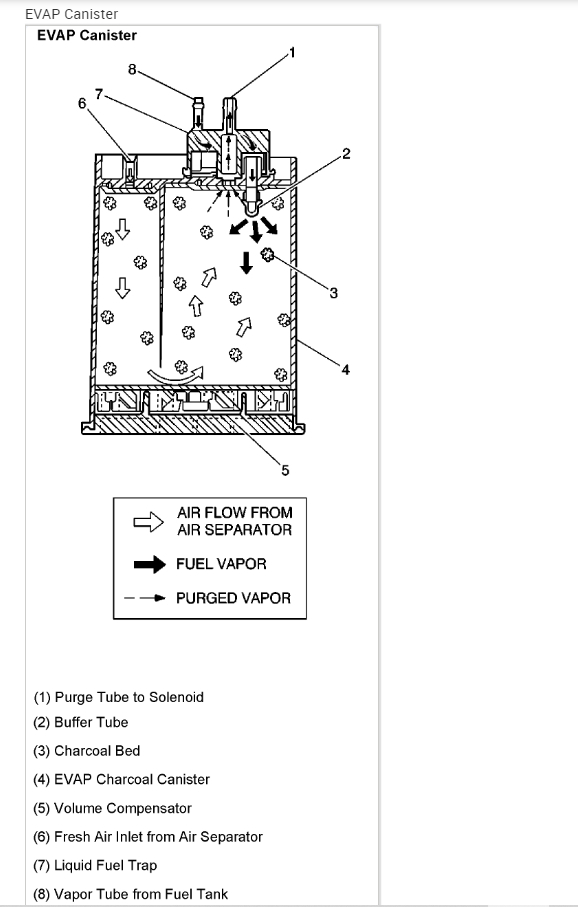 EVAP Canister

EVAP Canister

8
7
6
1
2
3
4
5

AIR FLOW FROM AIR SEPARATOR
FUEL VAPOR
PURGED VAPOR

(1) Purge Tube to Solenoid
(2) Buffer Tube
(3) Charcoal Bed
(4) EVAP Charcoal Canister
(5) Volume Compensator
(6) Fresh Air Inlet from Air Separator
(7) Liquid Fuel Trap
(8) Vapor Tube from Fuel Tank