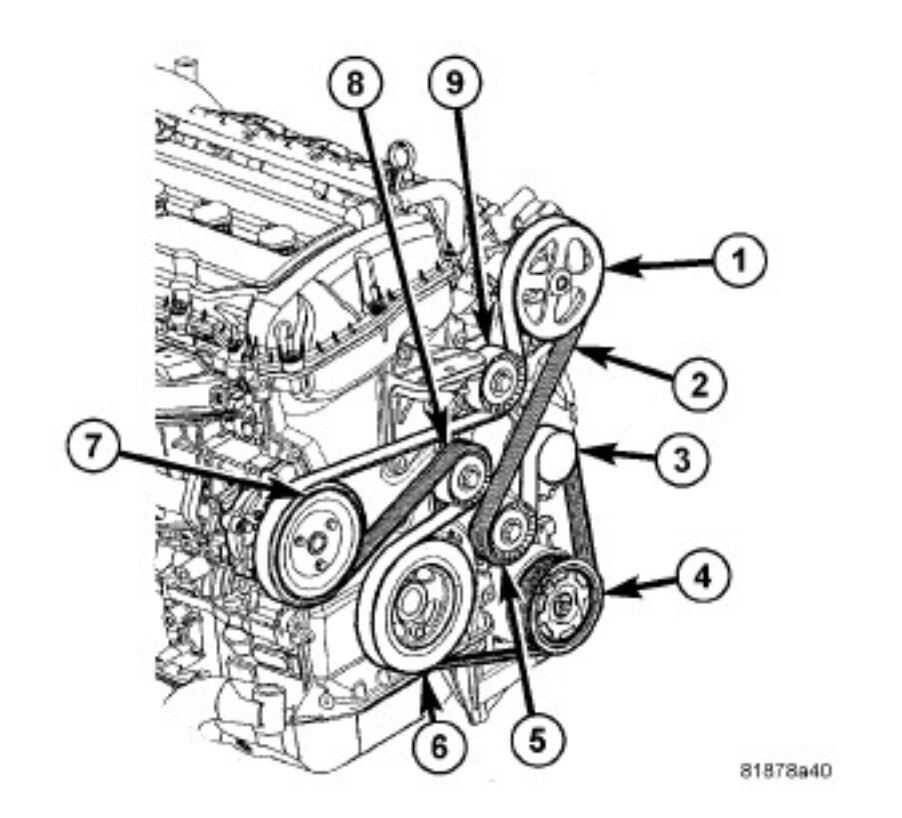 8
9
1
2
3
7
4
6
5
81878a40