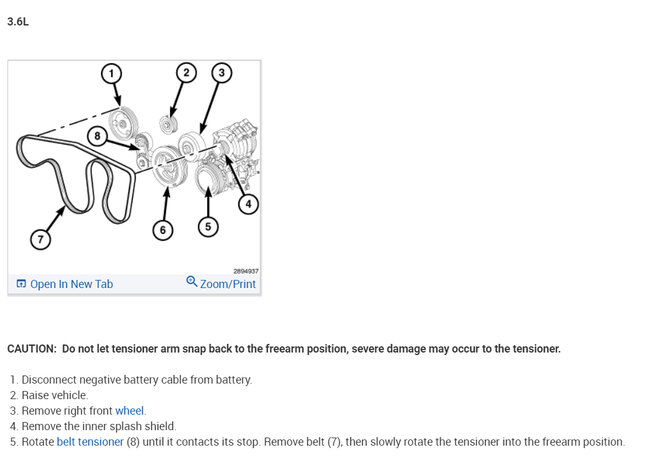 3.6L

1
2
3
8
4
7
6
5
2894937

Open In New Tab
Zoom/Print

CAUTION: Do not let tensioner arm snap back to the freearm position, severe damage may occur to the tensioner.

1. Disconnect negative battery cable from battery.
2. Raise vehicle.
3. Remove right front wheel.
4. Remove the inner splash shield.
5. Rotate belt tensioner (8) until it contacts its stop. Remove belt (7), then slowly rotate the tensioner into the freearm position.