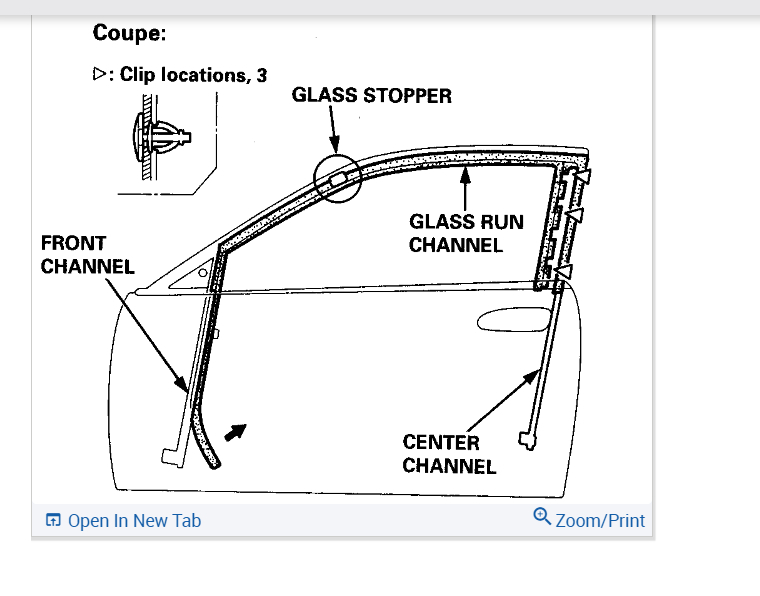 Coupe:

▷: Clip locations, 3

GLASS STOPPER

GLASS RUN CHANNEL

FRONT CHANNEL

CENTER CHANNEL

Open In New Tab

Zoom/Print