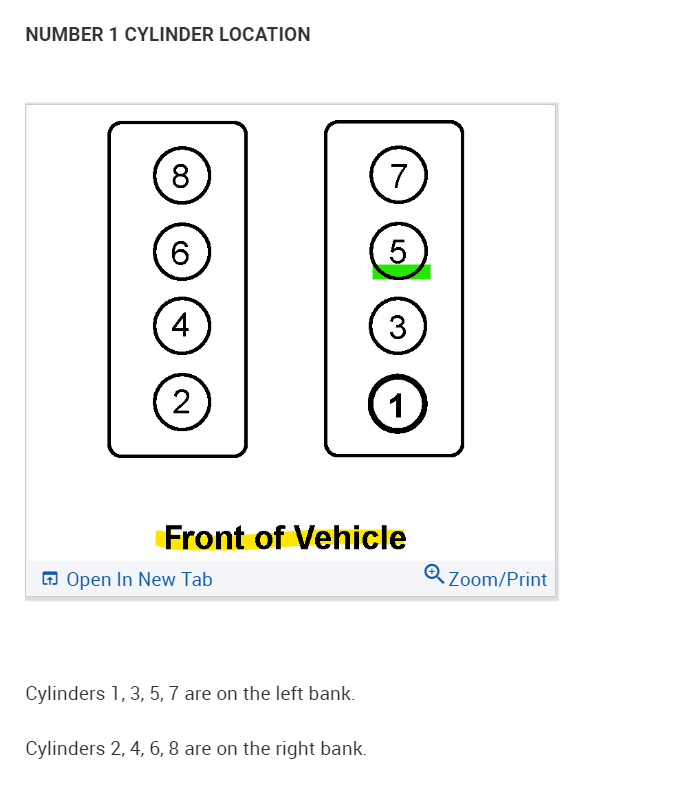 NUMBER 1 CYLINDER LOCATION

8
6
4
2

7
5
3
1

Front of Vehicle

Open In New Tab
Zoom/Print

Cylinders 1, 3, 5, 7 are on the left bank.

Cylinders 2, 4, 6, 8 are on the right bank.