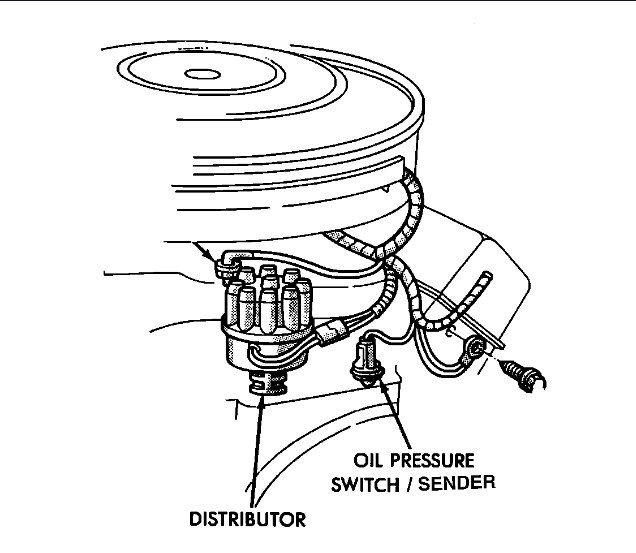 OIL PRESSURE SWITCH / SENDER

DISTRIBUTOR