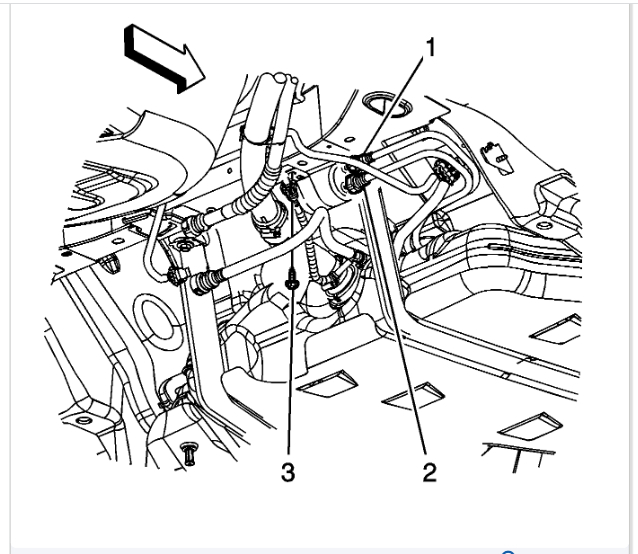 1

3

2