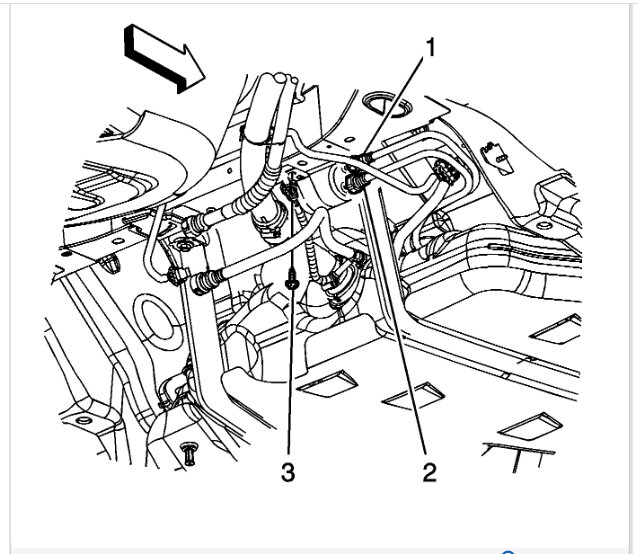 1

3

2