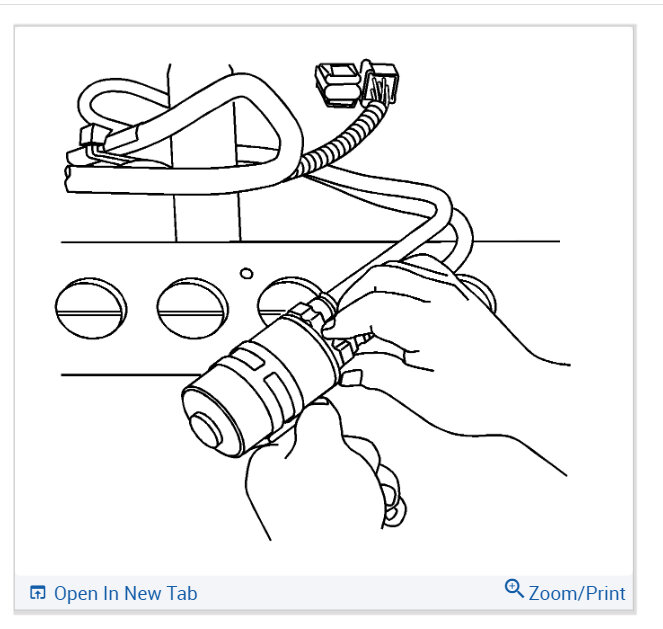 Open In New Tab

Zoom/Print