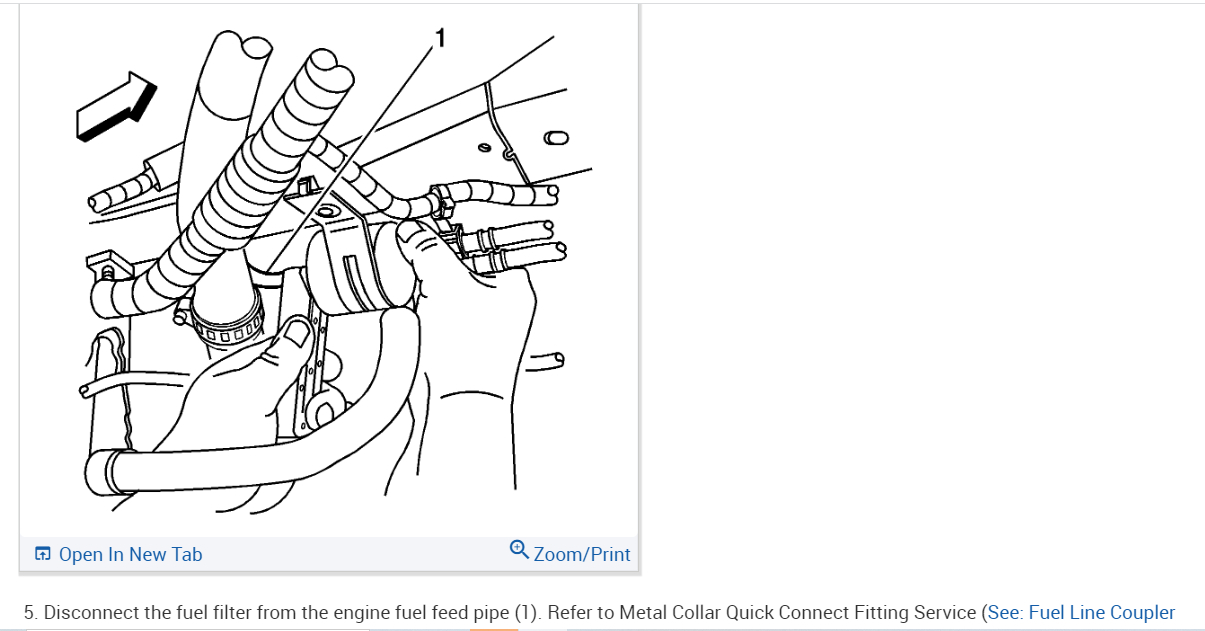 1

Open In New Tab

Zoom/Print

5. Disconnect the fuel filter from the engine fuel feed pipe (1). Refer to Metal Collar Quick Connect Fitting Service (See: Fuel Line Coupler