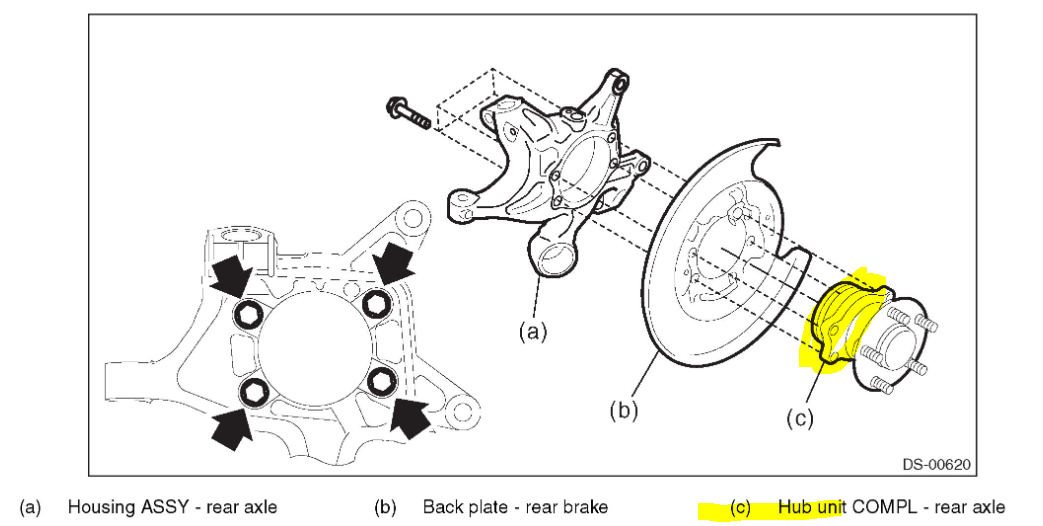 (a)

(b)

(c)

DS-00620

(a) Housing ASSY - rear axle (b) Back plate - rear brake (c) Hub unit COMPL - rear axle