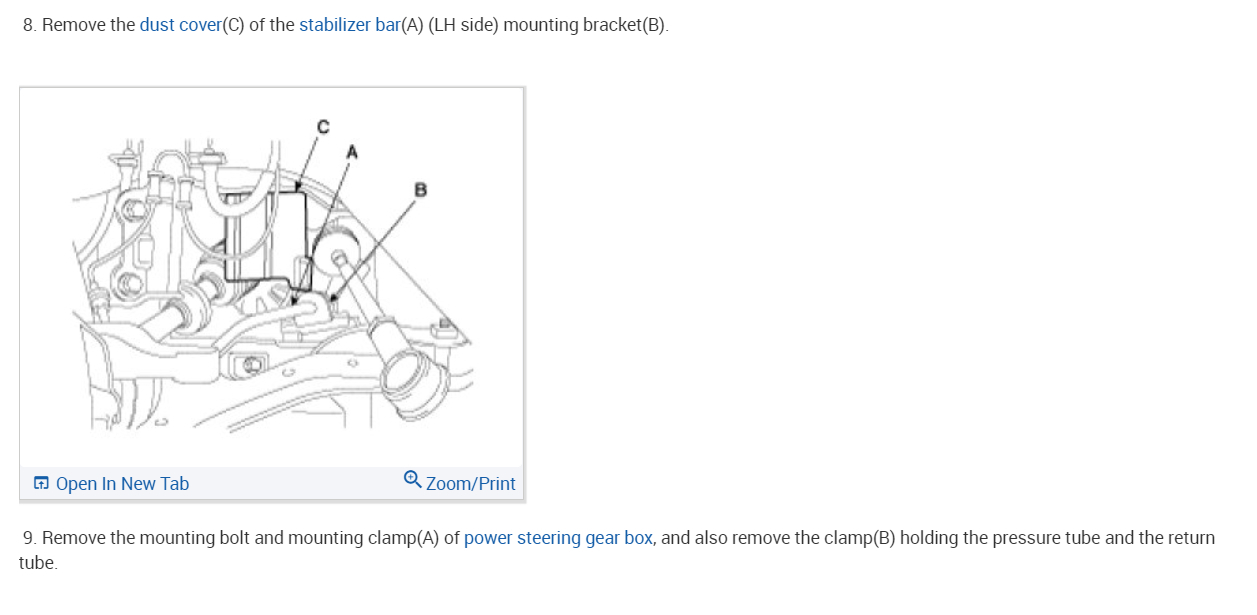 8. Remove the dust cover(C) of the stabilizer bar(A) (LH side) mounting bracket(B).

C
A
B

Open In New Tab
Zoom/Print

9. Remove the mounting bolt and mounting clamp(A) of power steering gear box, and also remove the clamp(B) holding the pressure tube and the return tube.