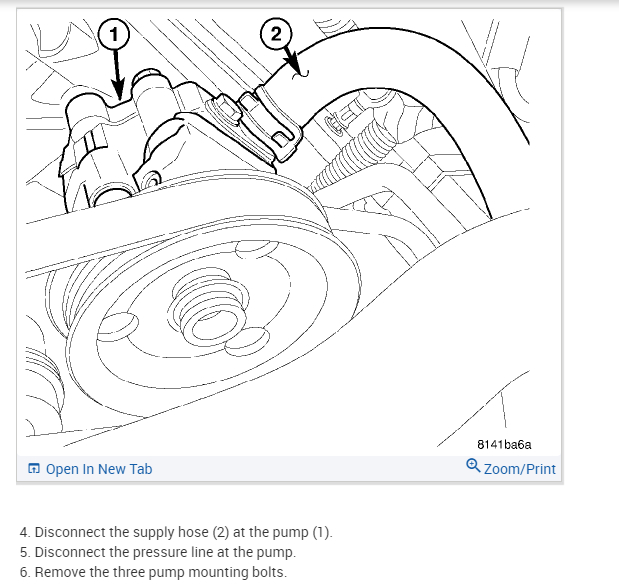 1

2

8141ba6a

Open In New Tab

Zoom/Print

4. Disconnect the supply hose (2) at the pump (1).
5. Disconnect the pressure line at the pump.
6. Remove the three pump mounting bolts.