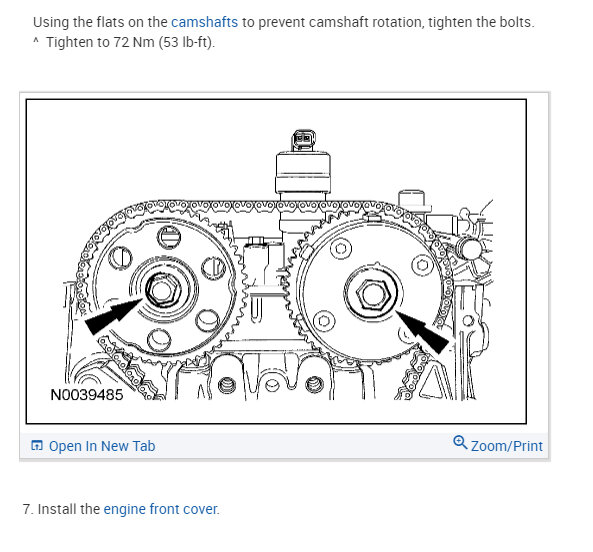 Using the flats on the camshafts to prevent camshaft rotation, tighten the bolts.
^ Tighten to 72 Nm (53 lb-ft).

N0039485

Open In New Tab

Zoom/Print

7. Install the engine front cover.