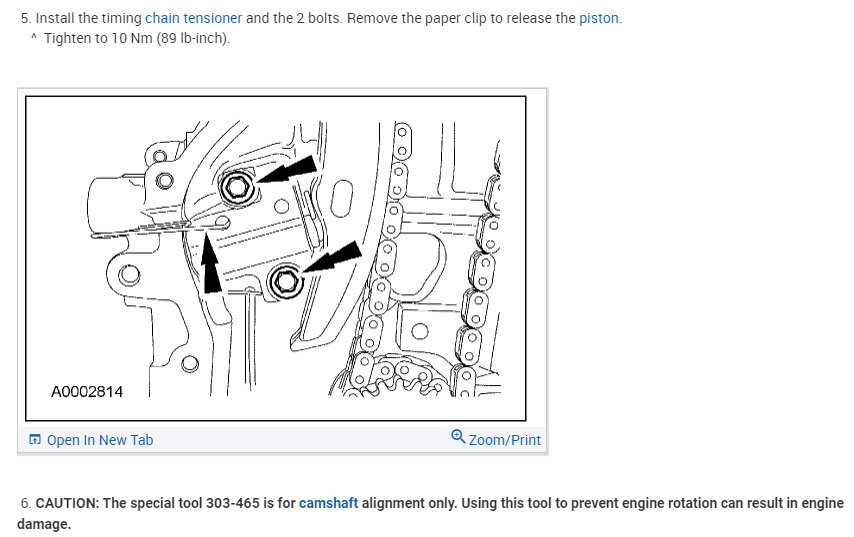 5. Install the timing chain tensioner and the 2 bolts. Remove the paper clip to release the piston.
^ Tighten to 10 Nm (89 lb-inch).

A0002814

Open In New Tab

Zoom/Print

6. CAUTION: The special tool 303-465 is for camshaft alignment only. Using this tool to prevent engine rotation can result in engine damage.