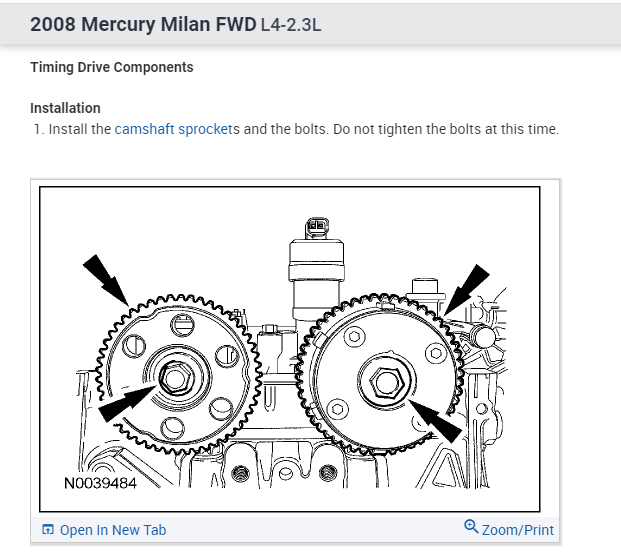 2008 Mercury Milan FWD L4-2.3L

Timing Drive Components

Installation

1. Install the camshaft sprockets and the bolts. Do not tighten the bolts at this time.

N0039484

Open In New Tab

Zoom/Print