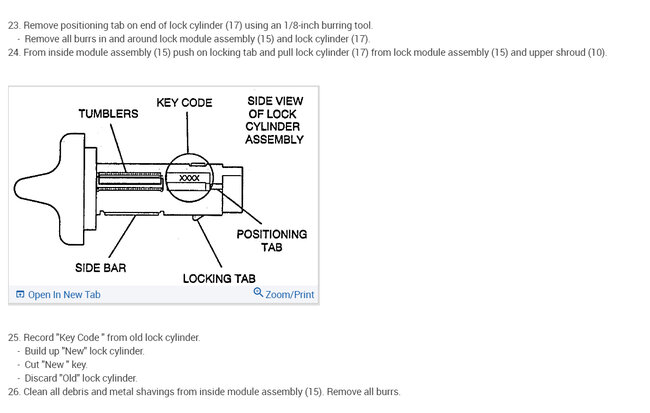 23. Remove positioning tab on end of lock cylinder (17) using an 1/8-inch burring tool.
- Remove all burrs in and around lock module assembly (15) and lock cylinder (17).
24. From inside module assembly (15) push on locking tab and pull lock cylinder (17) from lock module assembly (15) and upper shroud (10).

TUMBLERS
KEY CODE
SIDE VIEW OF LOCK CYLINDER ASSEMBLY
XXXX
POSITIONING TAB
SIDE BAR
LOCKING TAB

Open In New Tab
Zoom/Print

25. Record "Key Code " from old lock cylinder.
- Build up "New" lock cylinder.
- Cut "New " key.
- Discard "Old" lock cylinder.
26. Clean all debris and metal shavings from inside module assembly (15). Remove all burrs.