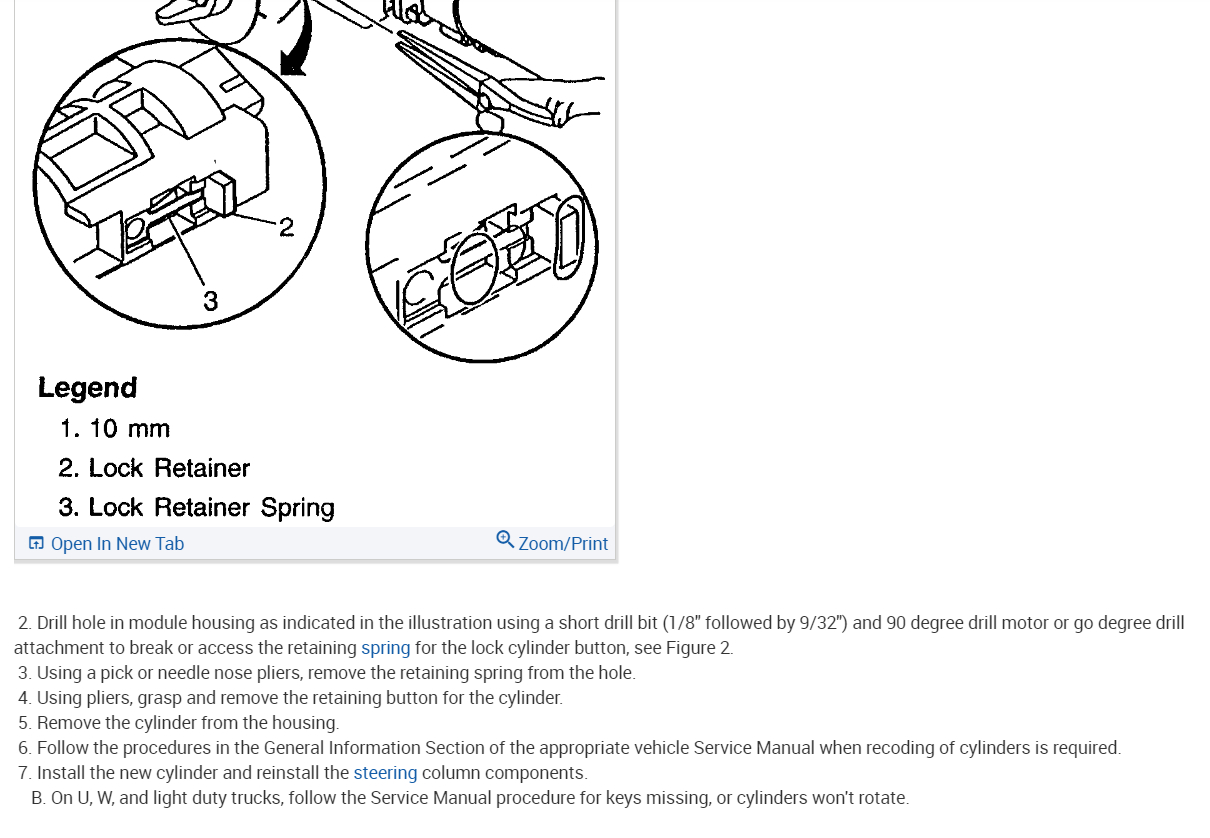 2

3

Legend
1. 10 mm
2. Lock Retainer
3. Lock Retainer Spring

Open In New Tab
Zoom/Print

2. Drill hole in module housing as indicated in the illustration using a short drill bit (1/8" followed by 9/32") and 90 degree drill motor or go degree drill attachment to break or access the retaining spring for the lock cylinder button, see Figure 2.
3. Using a pick or needle nose pliers, remove the retaining spring from the hole.
4. Using pliers, grasp and remove the retaining button for the cylinder.
5. Remove the cylinder from the housing.
6. Follow the procedures in the General Information Section of the appropriate vehicle Service Manual when recoding of cylinders is required.
7. Install the new cylinder and reinstall the steering column components.
B. On U, W, and light duty trucks, follow the Service Manual procedure for keys missing, or cylinders won't rotate.