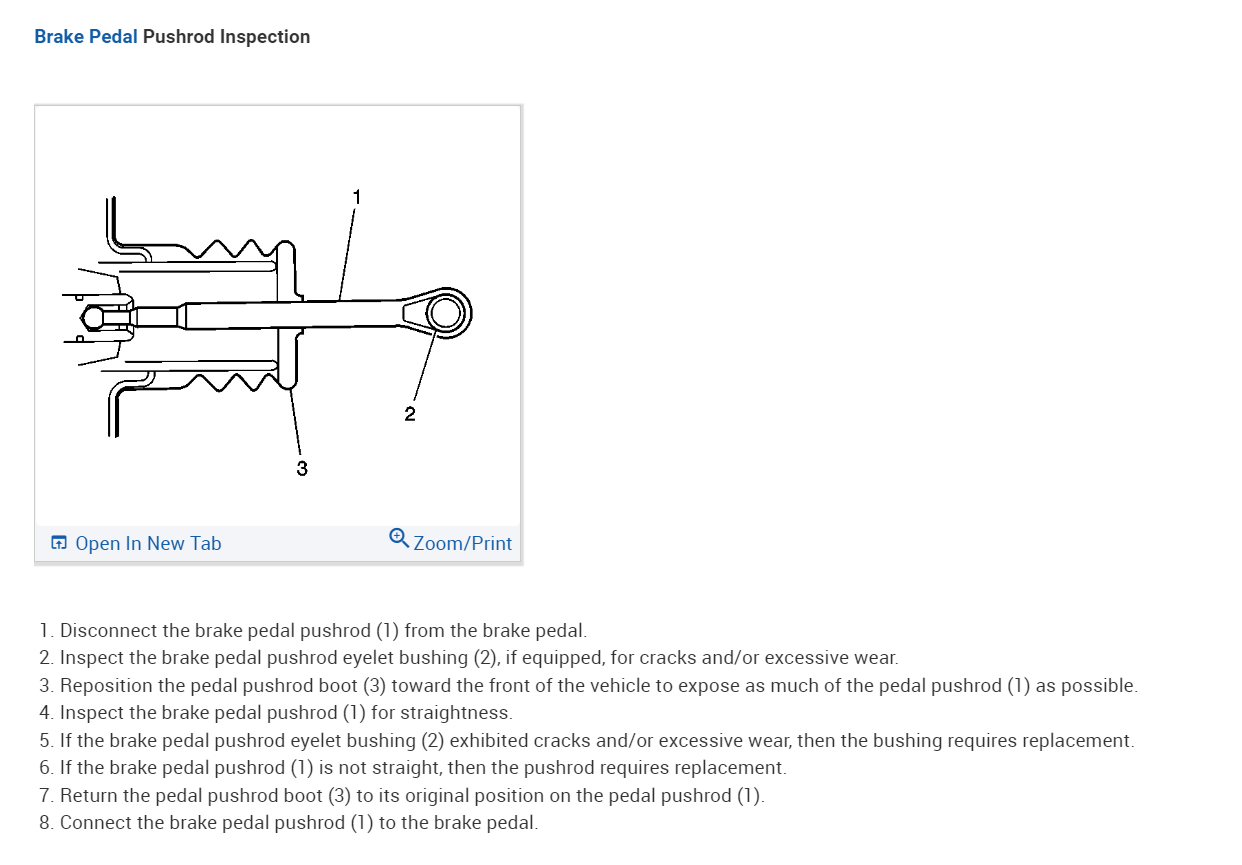 Brake Pedal Pushrod Inspection

1

2

3

Open In New Tab

Zoom/Print

1. Disconnect the brake pedal pushrod (1) from the brake pedal.
2. Inspect the brake pedal pushrod eyelet bushing (2), if equipped, for cracks and/or excessive wear.
3. Reposition the pedal pushrod boot (3) toward the front of the vehicle to expose as much of the pedal pushrod (1) as possible.
4. Inspect the brake pedal pushrod (1) for straightness.
5. If the brake pedal pushrod eyelet bushing (2) exhibited cracks and/or excessive wear, then the bushing requires replacement.
6. If the brake pedal pushrod (1) is not straight, then the pushrod requires replacement.
7. Return the pedal pushrod boot (3) to its original position on the pedal pushrod (1).
8. Connect the brake pedal pushrod (1) to the brake pedal.