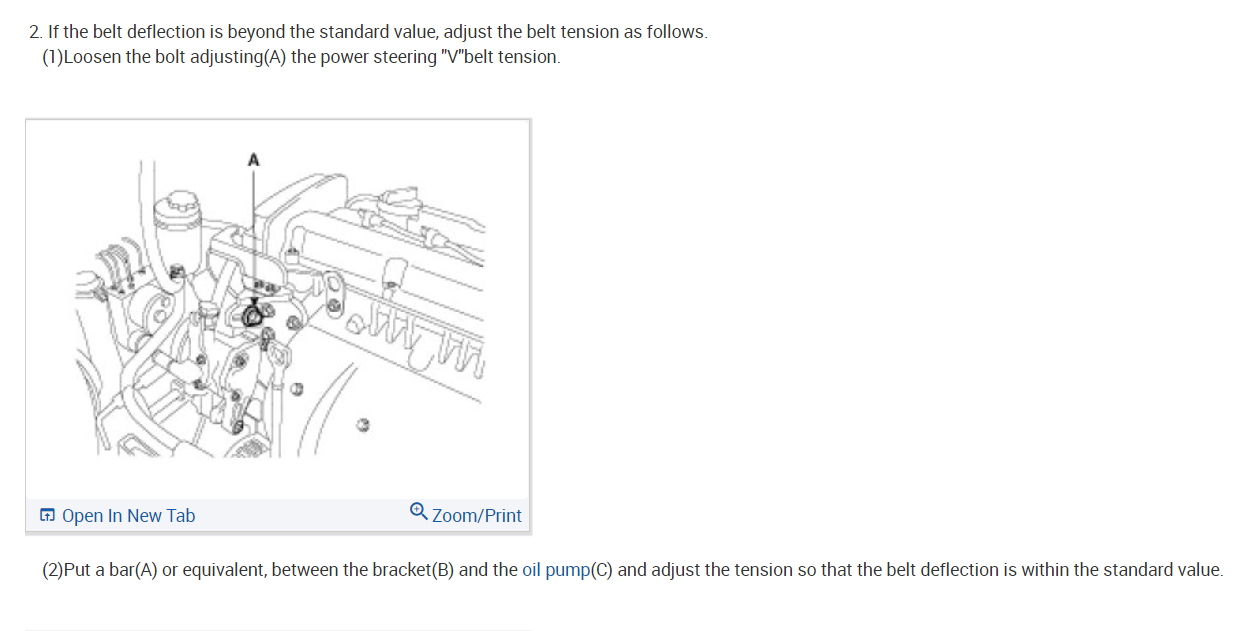 2. If the belt deflection is beyond the standard value, adjust the belt tension as follows.
(1)Loosen the bolt adjusting(A) the power steering "V"belt tension.

A

Open In New Tab

Zoom/Print

(2)Put a bar(A) or equivalent, between the bracket(B) and the oil pump(C) and adjust the tension so that the belt deflection is within the standard value.