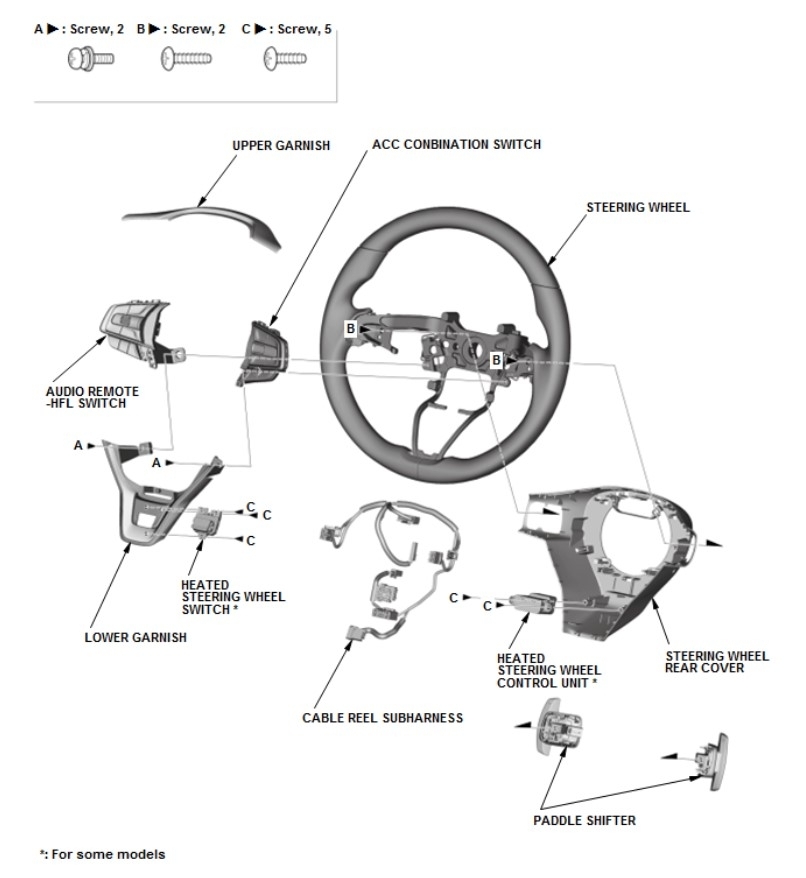 A ▶: Screw, 2 B ▶: Screw, 2 C ▶: Screw, 5

UPPER GARNISH

ACC CONBINATION SWITCH

STEERING WHEEL

B

B

AUDIO REMOTE -HFL SWITCH

A

A

C

C

C

HEATED STEERING WHEEL SWITCH *

LOWER GARNISH

C

C

HEATED STEERING WHEEL CONTROL UNIT *

STEERING WHEEL REAR COVER

CABLE REEL SUBHARNESS

PADDLE SHIFTER

*: For some models