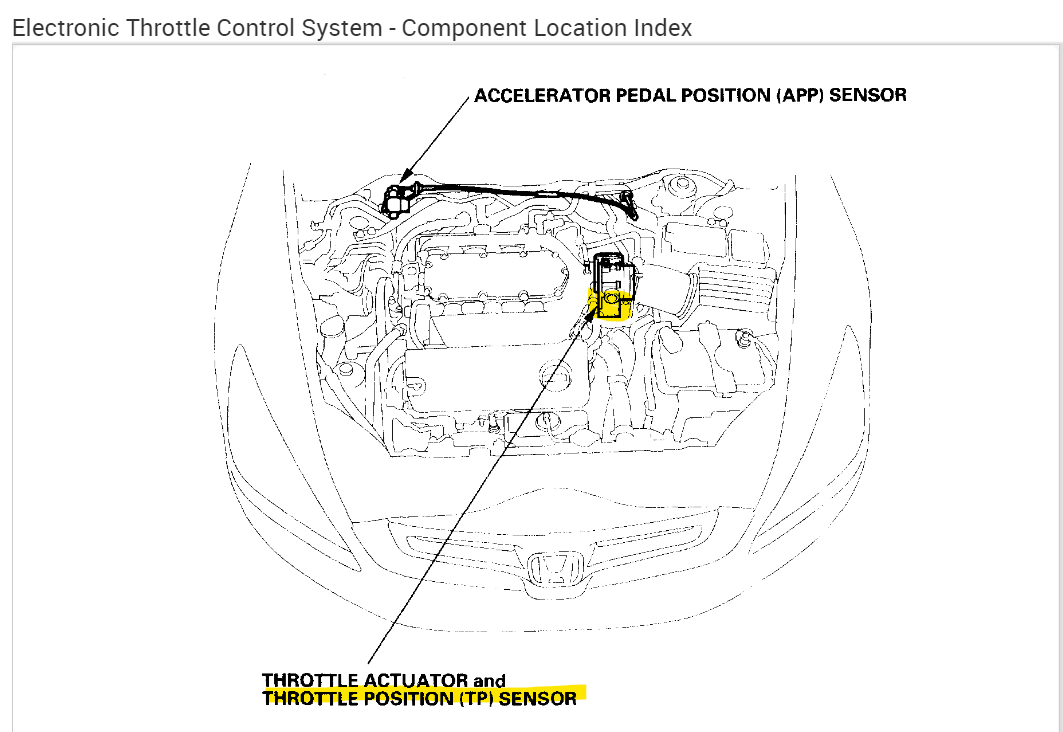 Electronic Throttle Control System - Component Location Index

ACCELERATOR PEDAL POSITION (APP) SENSOR

THROTTLE ACTUATOR and
THROTTLE POSITION (TP) SENSOR