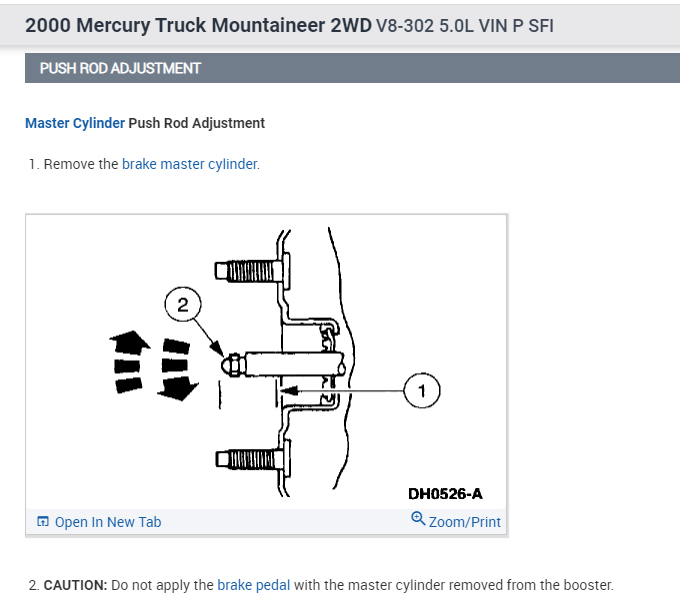 2000 Mercury Truck Mountaineer 2WD V8-302 5.0L VIN P SFI

PUSH ROD ADJUSTMENT

Master Cylinder Push Rod Adjustment

1. Remove the brake master cylinder.

2

1

DH0526-A

Open In New Tab

Zoom/Print

2. CAUTION: Do not apply the brake pedal with the master cylinder removed from the booster.