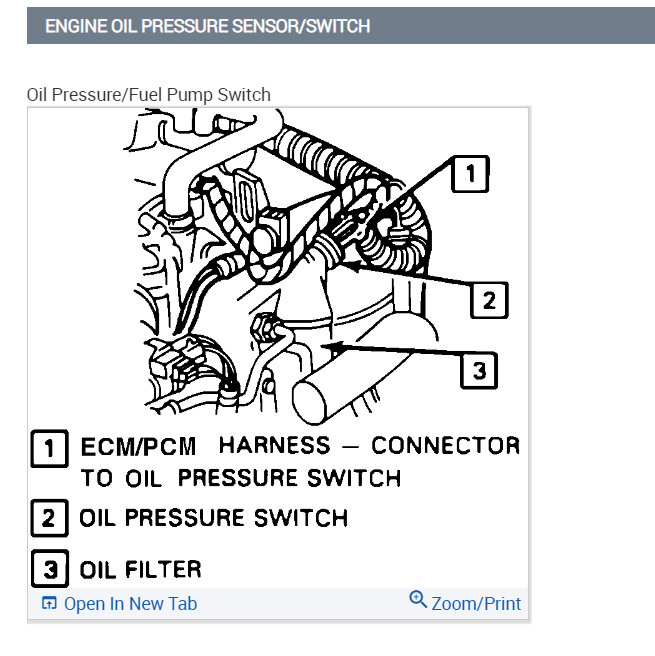 ENGINE OIL PRESSURE SENSOR/SWITCH

Oil Pressure/Fuel Pump Switch

1

2

3

1 ECM/PCM HARNESS — CONNECTOR TO OIL PRESSURE SWITCH

2 OIL PRESSURE SWITCH

3 OIL FILTER

Open In New Tab

Zoom/Print