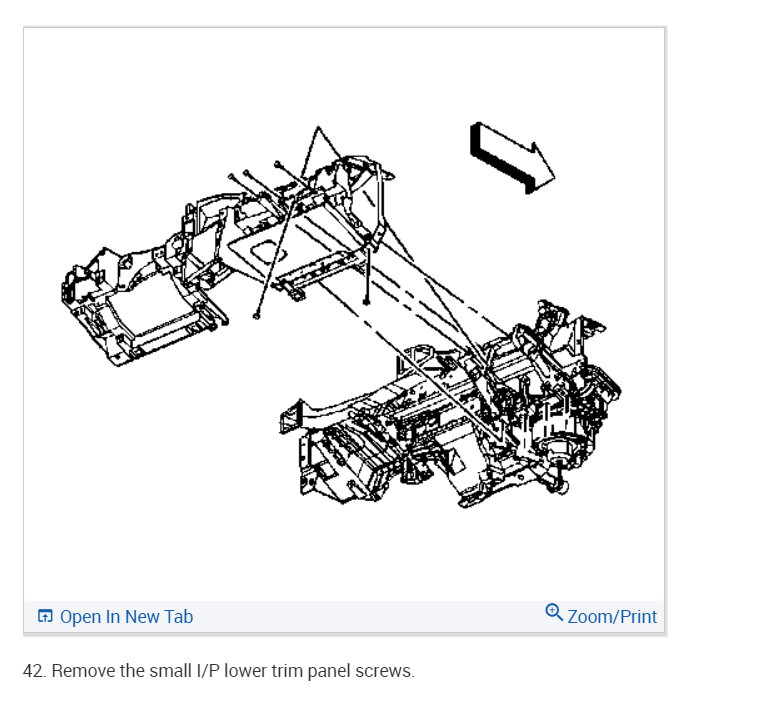 Open In New Tab

Zoom/Print

42. Remove the small I/P lower trim panel screws.