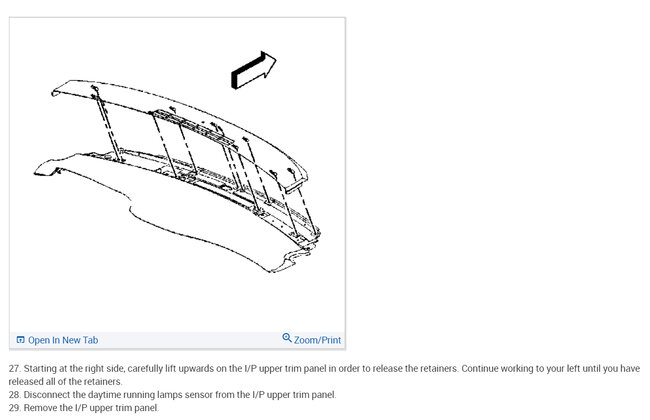 Open In New Tab

Zoom/Print

27. Starting at the right side, carefully lift upwards on the I/P upper trim panel in order to release the retainers. Continue working to your left until you have released all of the retainers.
28. Disconnect the daytime running lamps sensor from the I/P upper trim panel.
29. Remove the I/P upper trim panel.