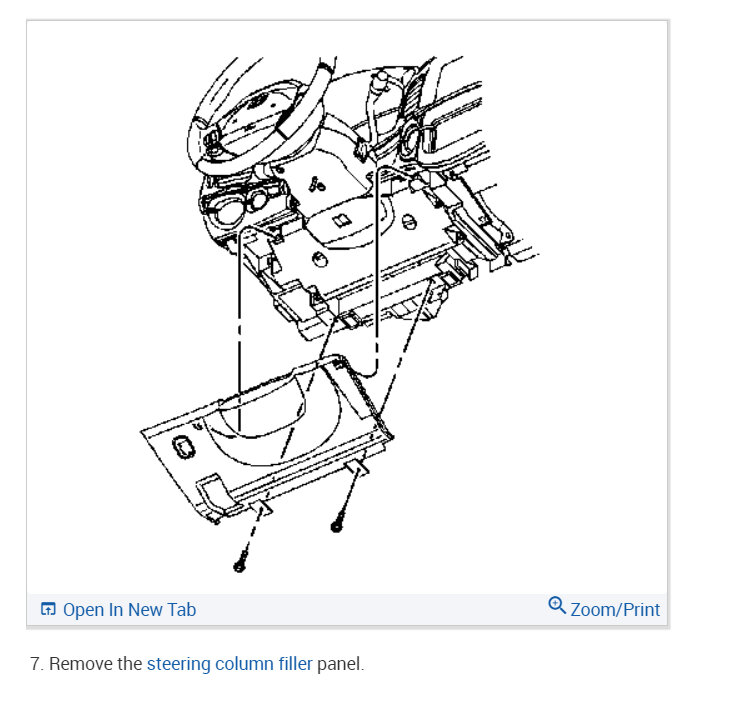 Open In New Tab

Zoom/Print

7. Remove the steering column filler panel.