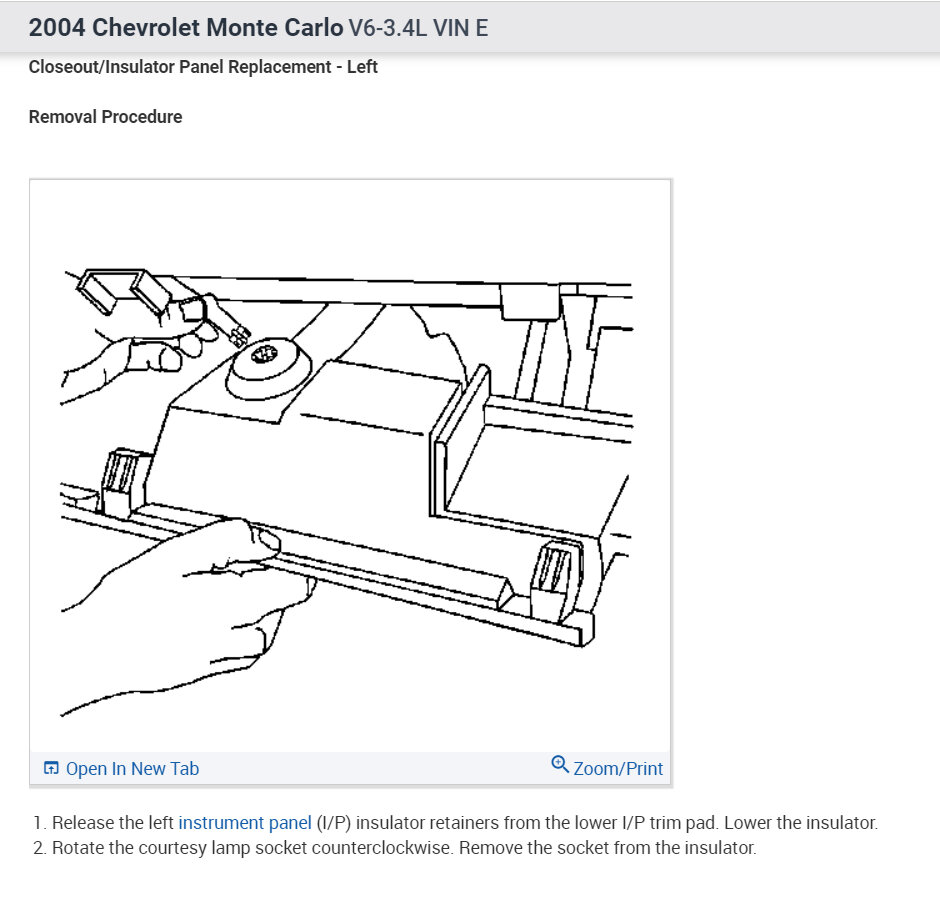 2004 Chevrolet Monte Carlo V6-3.4L VIN E

Closeout/Insulator Panel Replacement - Left

Removal Procedure

Open In New Tab

Zoom/Print

1. Release the left instrument panel (I/P) insulator retainers from the lower I/P trim pad. Lower the insulator.
2. Rotate the courtesy lamp socket counterclockwise. Remove the socket from the insulator.