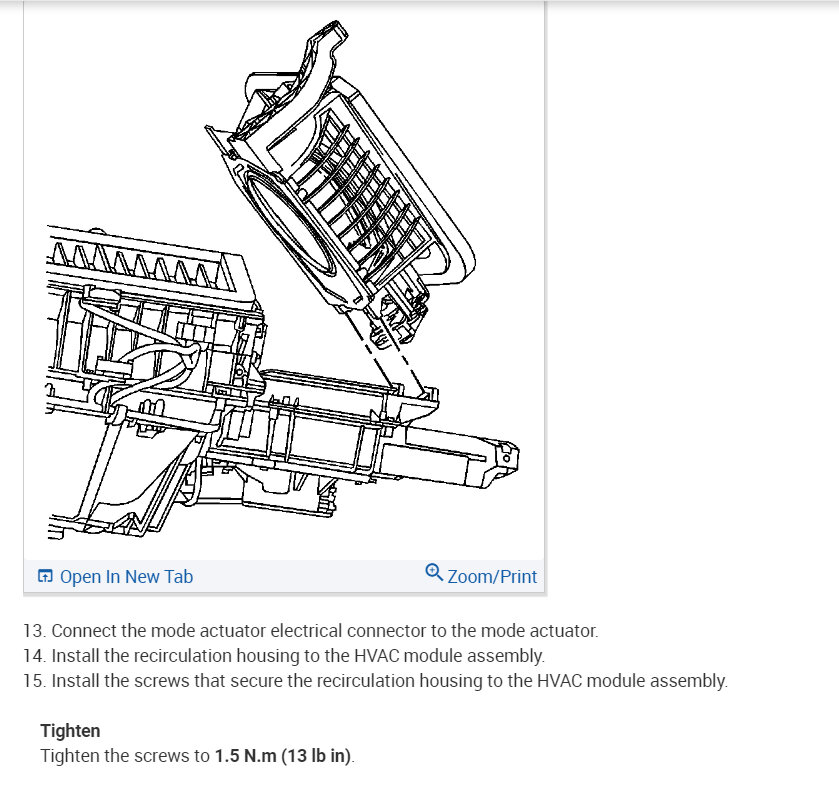 Open In New Tab

Zoom/Print

13. Connect the mode actuator electrical connector to the mode actuator.
14. Install the recirculation housing to the HVAC module assembly.
15. Install the screws that secure the recirculation housing to the HVAC module assembly.

Tighten
Tighten the screws to 1.5 N.m (13 lb in).