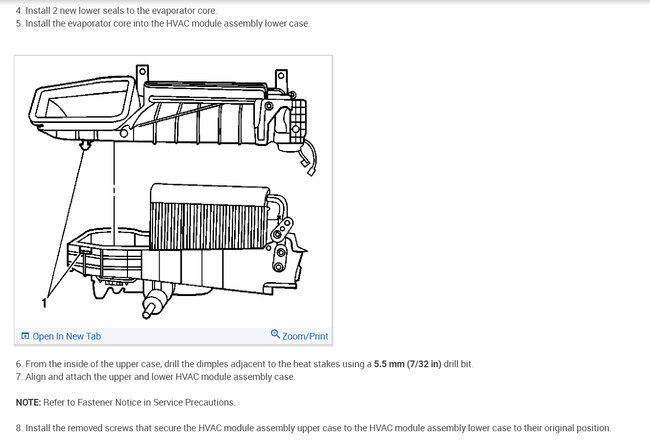 4. Install 2 new lower seals to the evaporator core.
5. Install the evaporator core into the HVAC module assembly lower case.

1

Open In New Tab

Zoom/Print

6. From the inside of the upper case, drill the dimples adjacent to the heat stakes using a 5.5 mm (7/32 in) drill bit.
7. Align and attach the upper and lower HVAC module assembly case.

NOTE: Refer to Fastener Notice in Service Precautions.

8. Install the removed screws that secure the HVAC module assembly upper case to the HVAC module assembly lower case to their original position.