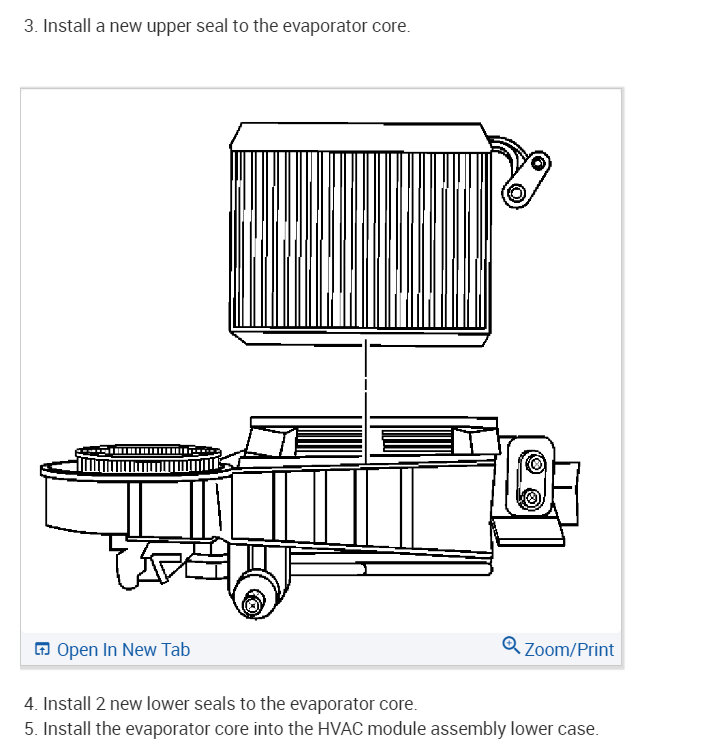 3. Install a new upper seal to the evaporator core.

Open In New Tab

Zoom/Print

4. Install 2 new lower seals to the evaporator core.
5. Install the evaporator core into the HVAC module assembly lower case.