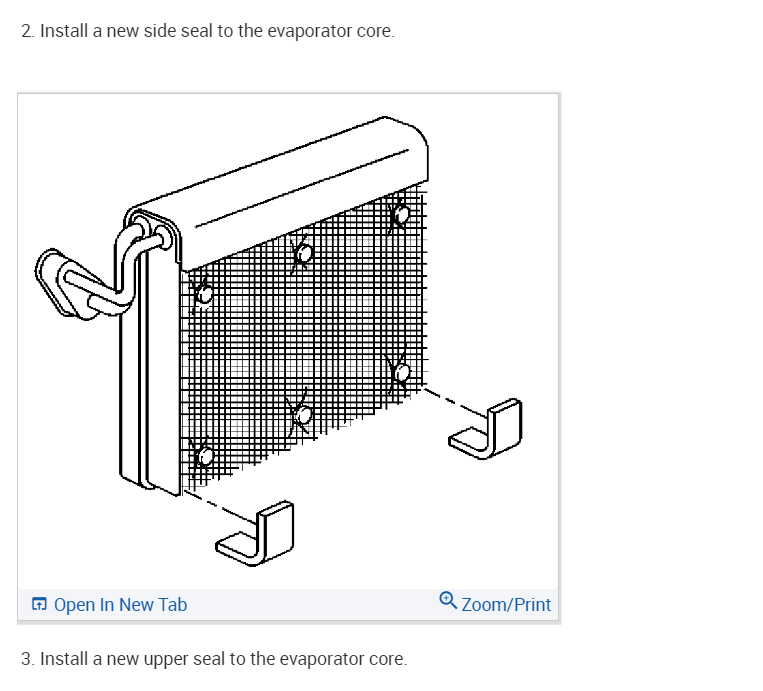 2. Install a new side seal to the evaporator core.

Open In New Tab

Zoom/Print

3. Install a new upper seal to the evaporator core.