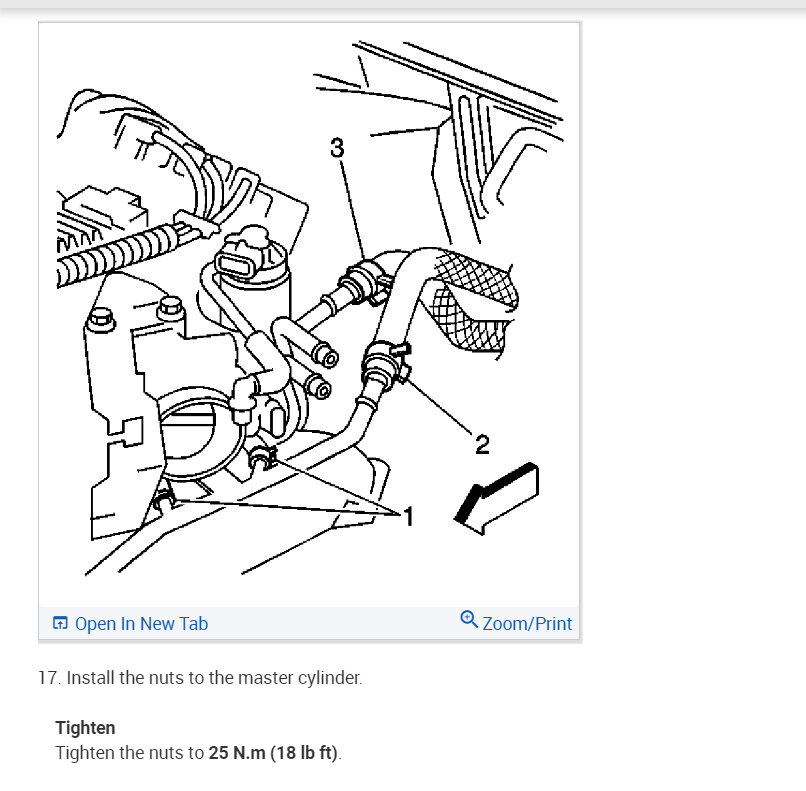 3

2

1

Open In New Tab

Zoom/Print

17. Install the nuts to the master cylinder.

Tighten
Tighten the nuts to 25 N.m (18 lb ft).