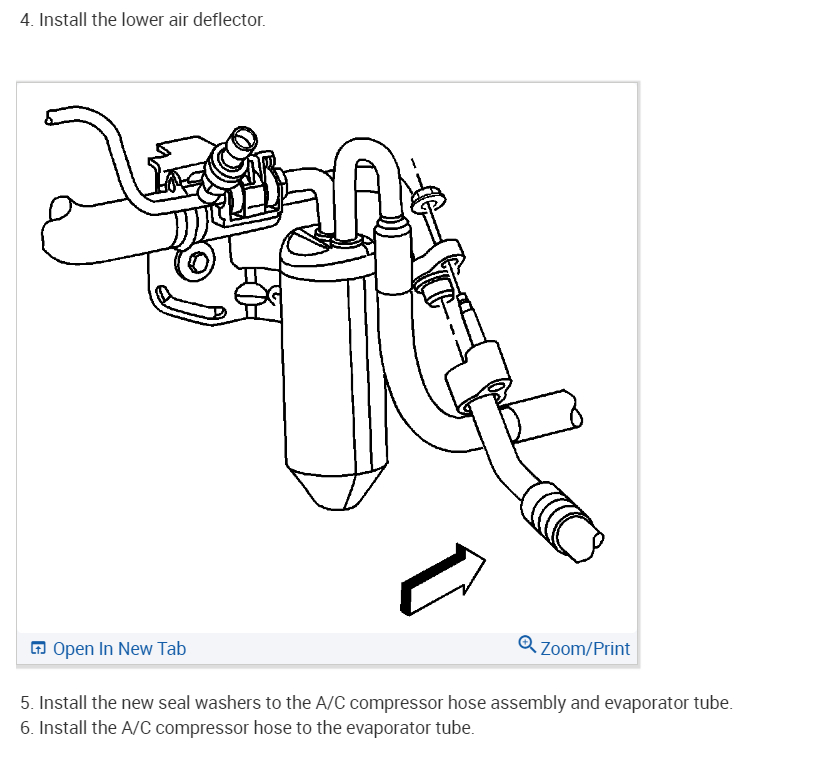 4. Install the lower air deflector.

Open In New Tab

Zoom/Print

5. Install the new seal washers to the A/C compressor hose assembly and evaporator tube.
6. Install the A/C compressor hose to the evaporator tube.