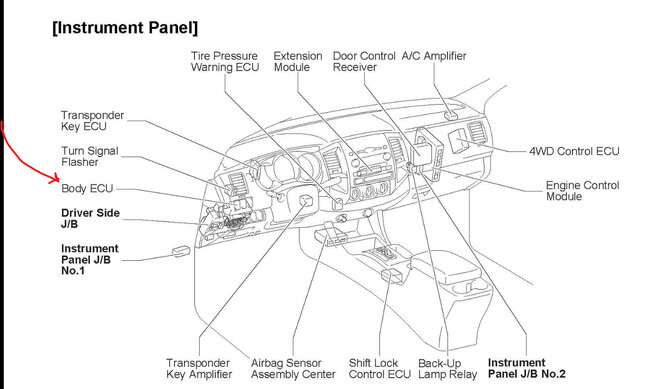 [Instrument Panel]

Tire Pressure Warning ECU

Extension Module

Door Control Receiver

A/C Amplifier

Transponder Key ECU

Turn Signal Flasher

Body ECU

Driver Side J/B

Instrument Panel J/B No.1

4WD Control ECU

Engine Control Module

Transponder Key Amplifier

Airbag Sensor Assembly Center

Shift Lock Control ECU

Back-Up Lamp Relay

Instrument Panel J/B No.2