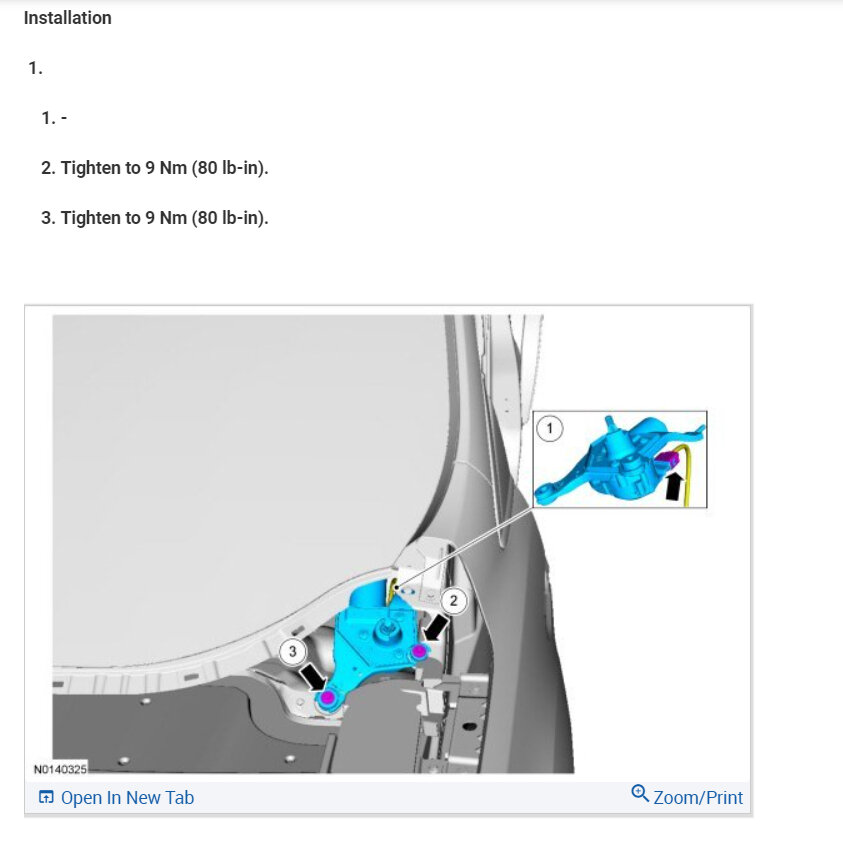 Installation

1.

1. -

2. Tighten to 9 Nm (80 lb-in).

3. Tighten to 9 Nm (80 lb-in).

1

2

3

N0140325

Open In New Tab

Zoom/Print