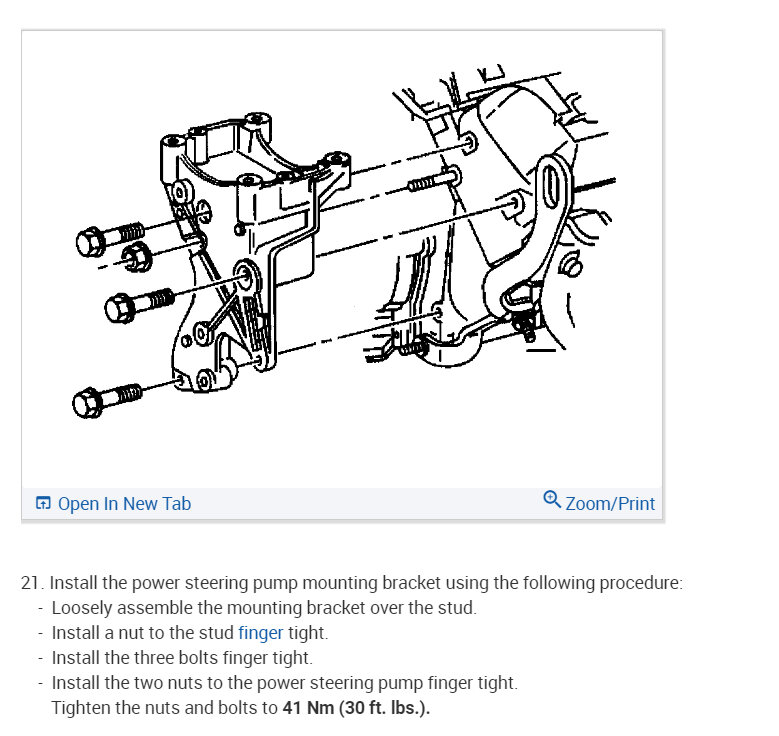 Open In New Tab

Zoom/Print

21. Install the power steering pump mounting bracket using the following procedure:
- Loosely assemble the mounting bracket over the stud.
- Install a nut to the stud finger tight.
- Install the three bolts finger tight.
- Install the two nuts to the power steering pump finger tight.
Tighten the nuts and bolts to 41 Nm (30 ft. lbs.).