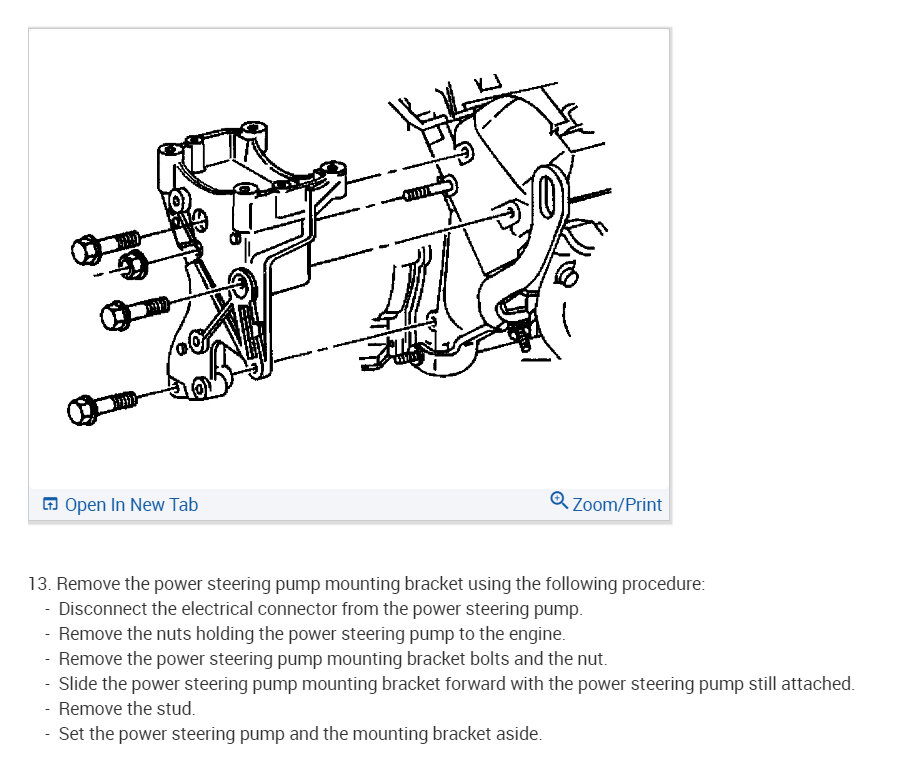 Open In New Tab

Zoom/Print

13. Remove the power steering pump mounting bracket using the following procedure:
- Disconnect the electrical connector from the power steering pump.
- Remove the nuts holding the power steering pump to the engine.
- Remove the power steering pump mounting bracket bolts and the nut.
- Slide the power steering pump mounting bracket forward with the power steering pump still attached.
- Remove the stud.
- Set the power steering pump and the mounting bracket aside.