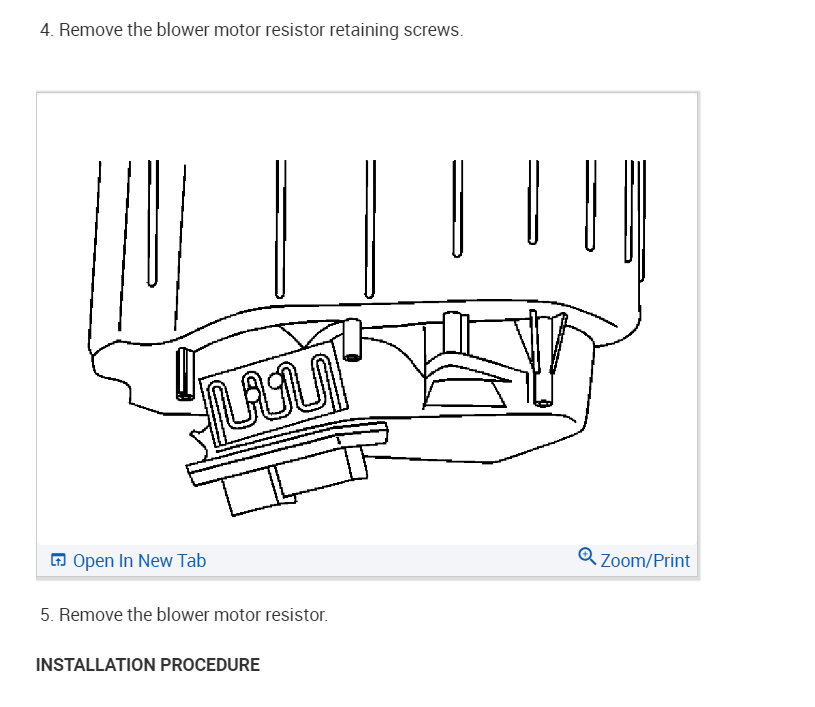 4. Remove the blower motor resistor retaining screws.

Open In New Tab

Zoom/Print

5. Remove the blower motor resistor.

INSTALLATION PROCEDURE