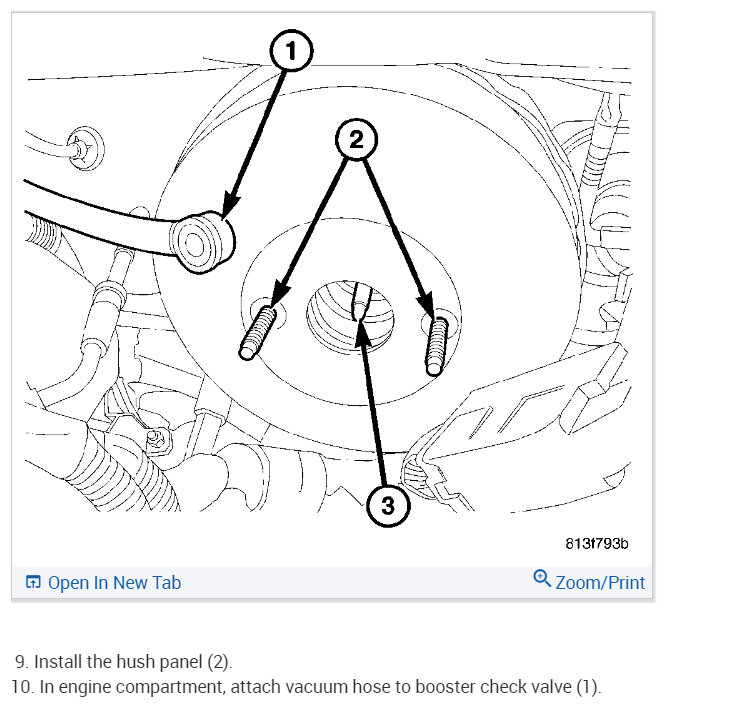 1

2

3

813f793b

Open In New Tab

Zoom/Print

9. Install the hush panel (2).
10. In engine compartment, attach vacuum hose to booster check valve (1).