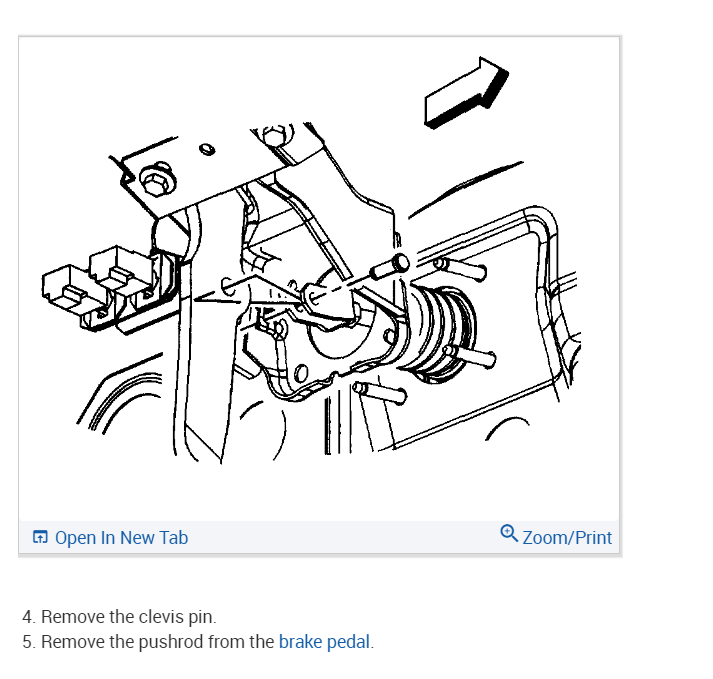 Open In New Tab

Zoom/Print

4. Remove the clevis pin.
5. Remove the pushrod from the brake pedal.