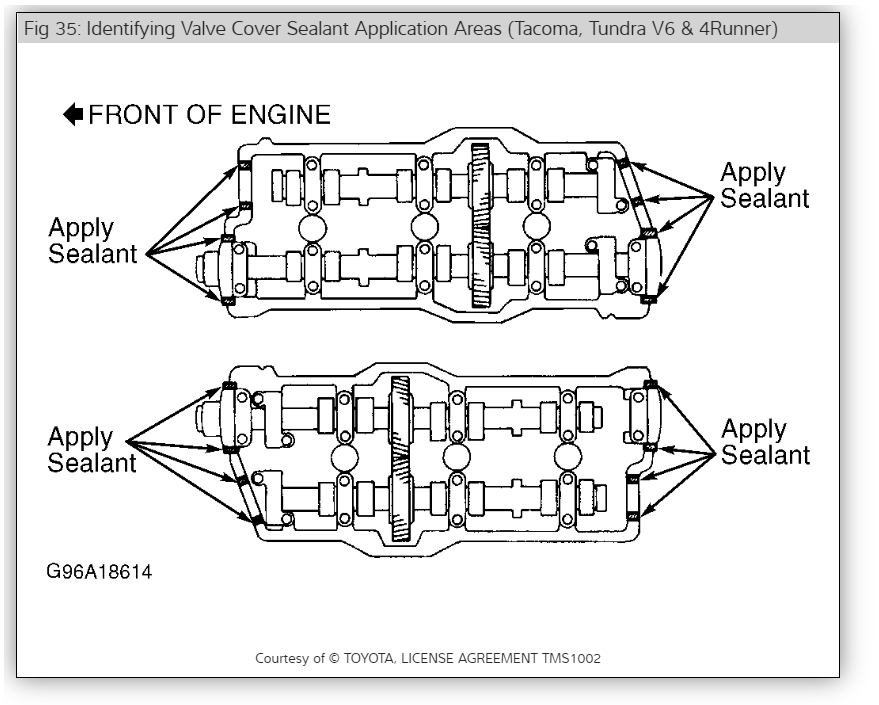 Fig 35: Identifying Valve Cover Sealant Application Areas (Tacoma, Tundra V6 & 4Runner)

FRONT OF ENGINE

Apply Sealant

Apply Sealant

Apply Sealant

Apply Sealant

G96A18614

Courtesy of © TOYOTA, LICENSE AGREEMENT TMS1002