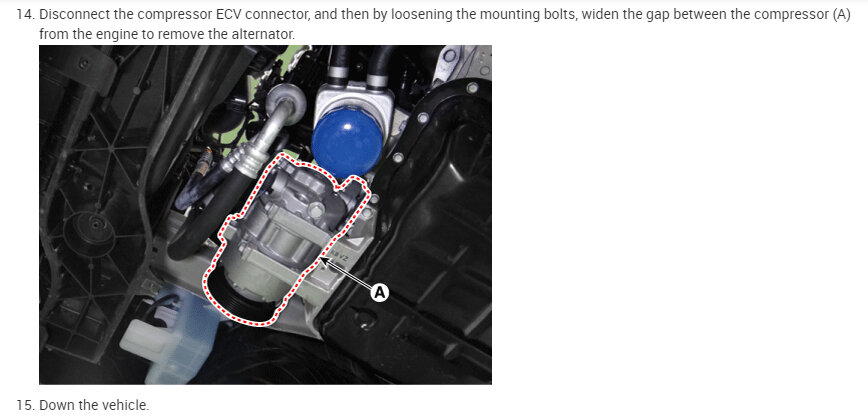 14. Disconnect the compressor ECV connector, and then by loosening the mounting bolts, widen the gap between the compressor (A) from the engine to remove the alternator.

A

15. Down the vehicle.