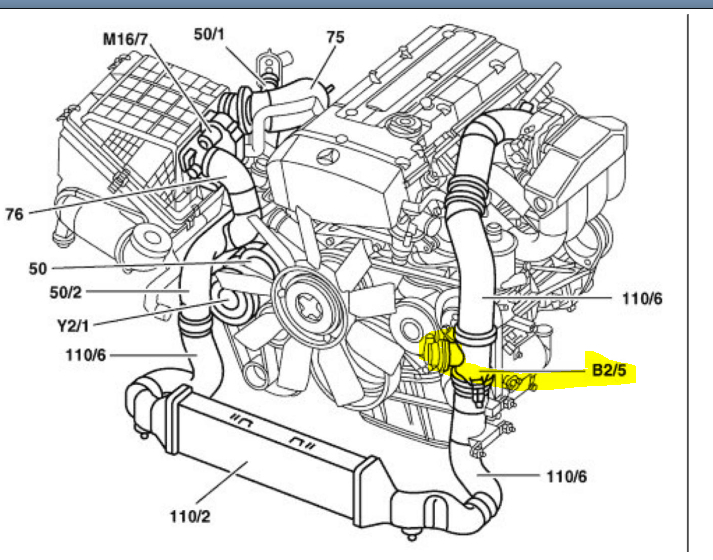 M16/7
50/1
75
76
50
50/2
Y2/1
110/6
110/6
B2/5
110/6
110/2