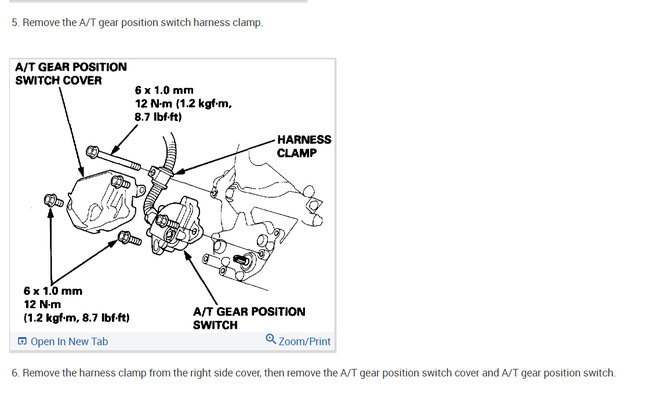 5. Remove the A/T gear position switch harness clamp.

A/T GEAR POSITION SWITCH COVER

6 x 1.0 mm
12 N·m (1.2 kgf·m, 8.7 lbf·ft)

HARNESS CLAMP

6 x 1.0 mm
12 N·m
(1.2 kgf·m, 8.7 lbf·ft)

A/T GEAR POSITION SWITCH

Open In New Tab

Zoom/Print

6. Remove the harness clamp from the right side cover, then remove the A/T gear position switch cover and A/T gear position switch.