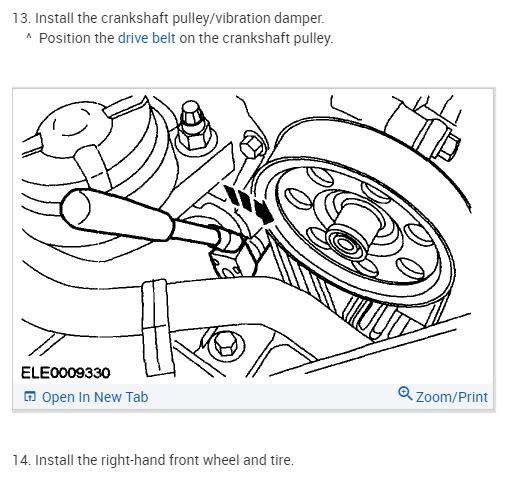 13. Install the crankshaft pulley/vibration damper.

^ Position the drive belt on the crankshaft pulley.

ELE0009330

Open In New Tab

Zoom/Print

14. Install the right-hand front wheel and tire.