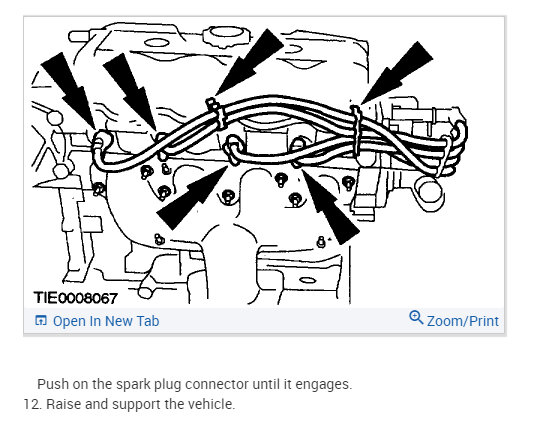 TIE0008067

Open In New Tab

Zoom/Print

Push on the spark plug connector until it engages.

12. Raise and support the vehicle.