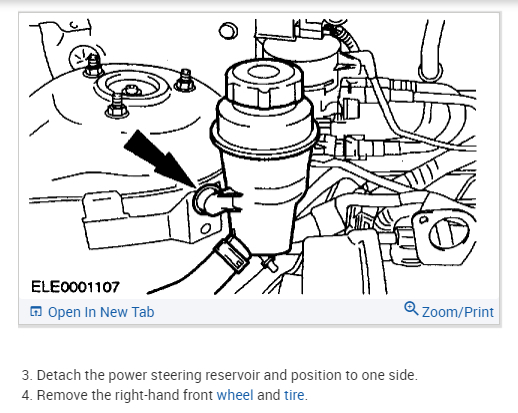 ELE0001107

Open In New Tab

Zoom/Print

3. Detach the power steering reservoir and position to one side.
4. Remove the right-hand front wheel and tire.